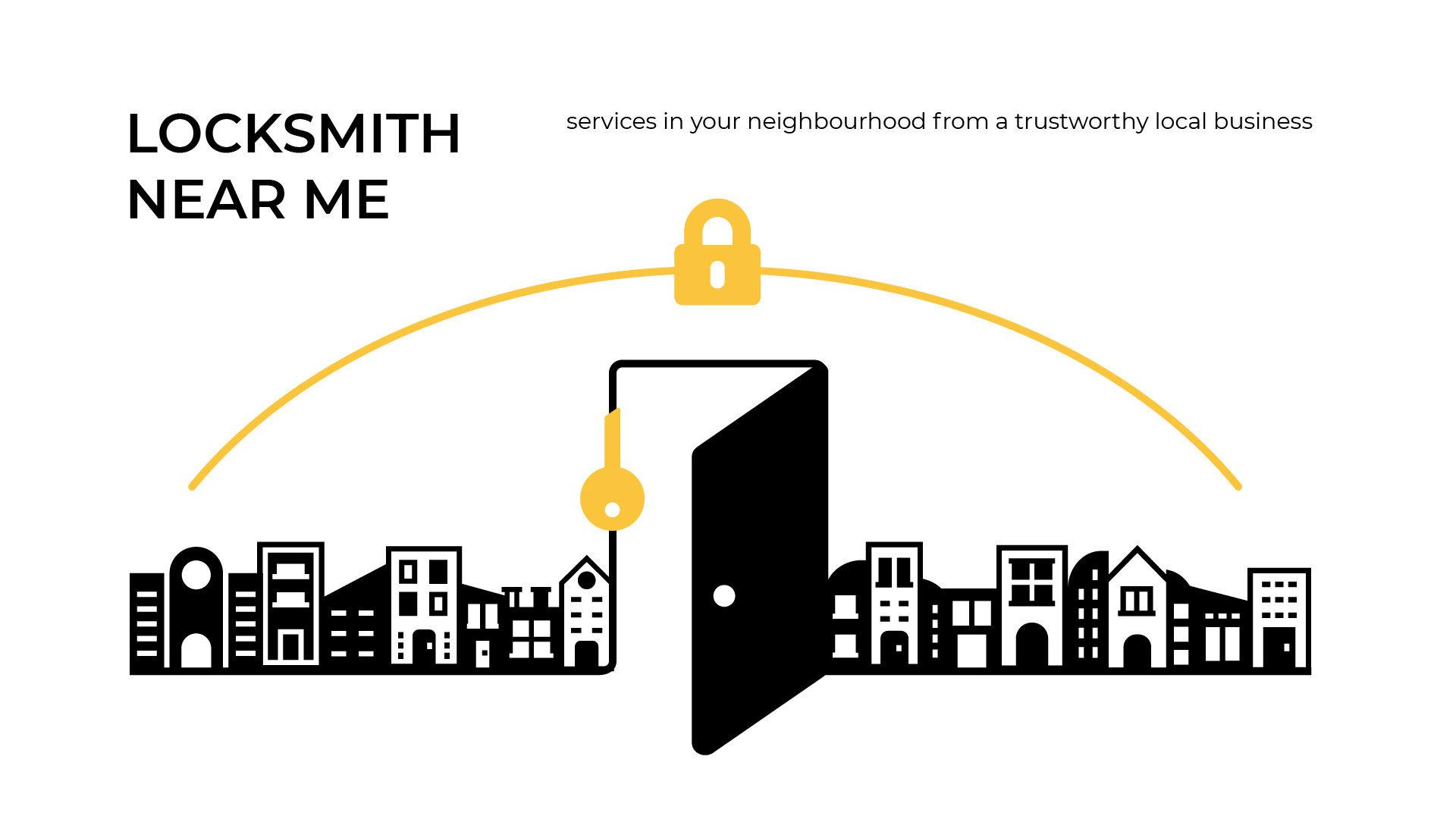 LOCKSMITH
NEAR ME

services in your neighbourhood from a trustworthy local business